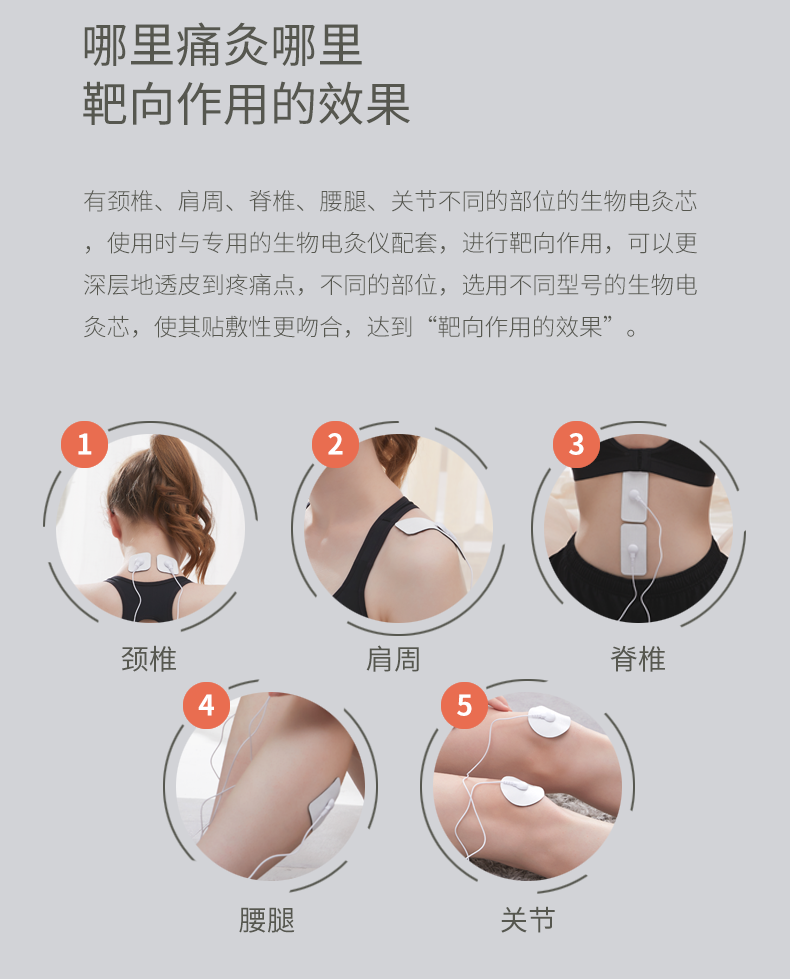 哪里痛灸哪里
靶向作用的效果

有颈椎、肩周、脊椎、腰腿、关节不同的部位的生物电灸芯，使用时与专用的生物电灸仪配套，进行靶向作用，可以更深层地透皮到疼痛点，不同的部位，选用不同型号的生物电灸芯，使其贴敷性更吻合，达到“靶向作用的效果”。

1
颈椎

2
肩周

3
脊椎

4
腰腿

5
关节